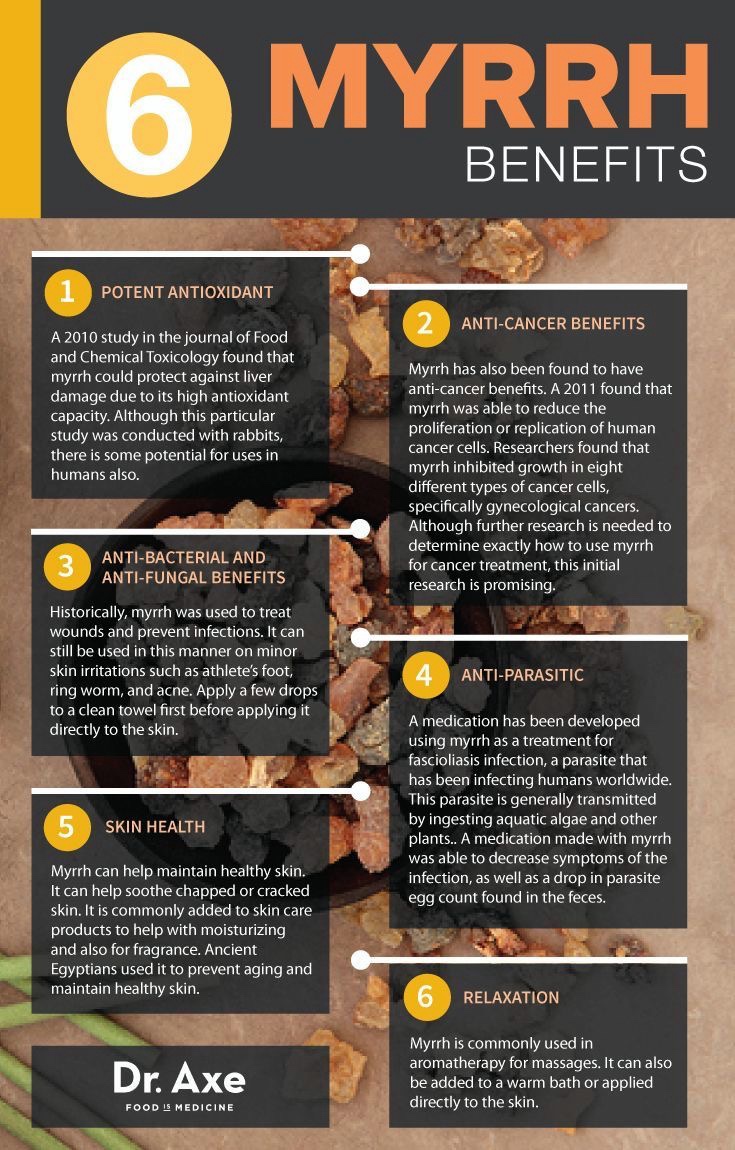 6 MYRRH BENEFITS

1 POTENT ANTIOXIDANT

A 2010 study in the journal of Food and Chemical Toxicology found that myrrh could protect against liver damage due to its high antioxidant capacity. Although this particular study was conducted with rabbits, there is some potential for uses in humans also.

2 ANTI-CANCER BENEFITS

Myrrh has also been found to have anti-cancer benefits. A 2011 found that myrrh was able to reduce the proliferation or replication of human cancer cells. Researchers found that myrrh inhibited growth in eight different types of cancer cells, specifically gynecological cancers. Although further research is needed to determine exactly how to use myrrh for cancer treatment, this initial research is promising.

3 ANTI-BACTERIAL AND ANTI-FUNGAL BENEFITS

Historically, myrrh was used to treat wounds and prevent infections. It can still be used in this manner on minor skin irritations such as athlete's foot, ring worm, and acne. Apply a few drops to a clean towel first before applying it directly to the skin.

4 ANTI-PARASITIC

A medication has been developed using myrrh as a treatment for fascioliasis infection, a parasite that has been infecting humans worldwide. This parasite is generally transmitted by ingesting aquatic algae and other plants.. A medication made with myrrh was able to decrease symptoms of the infection, as well as a drop in parasite egg count found in the feces.

5 SKIN HEALTH

Myrrh can help maintain healthy skin. It can help soothe chapped or cracked skin. It is commonly added to skin care products to help with moisturizing and also for fragrance. Ancient Egyptians used it to prevent aging and maintain healthy skin.

6 RELAXATION

Myrrh is commonly used in aromatherapy for massages. It can also be added to a warm bath or applied directly to the skin.

Dr. Axe
FOOD IS MEDICINE